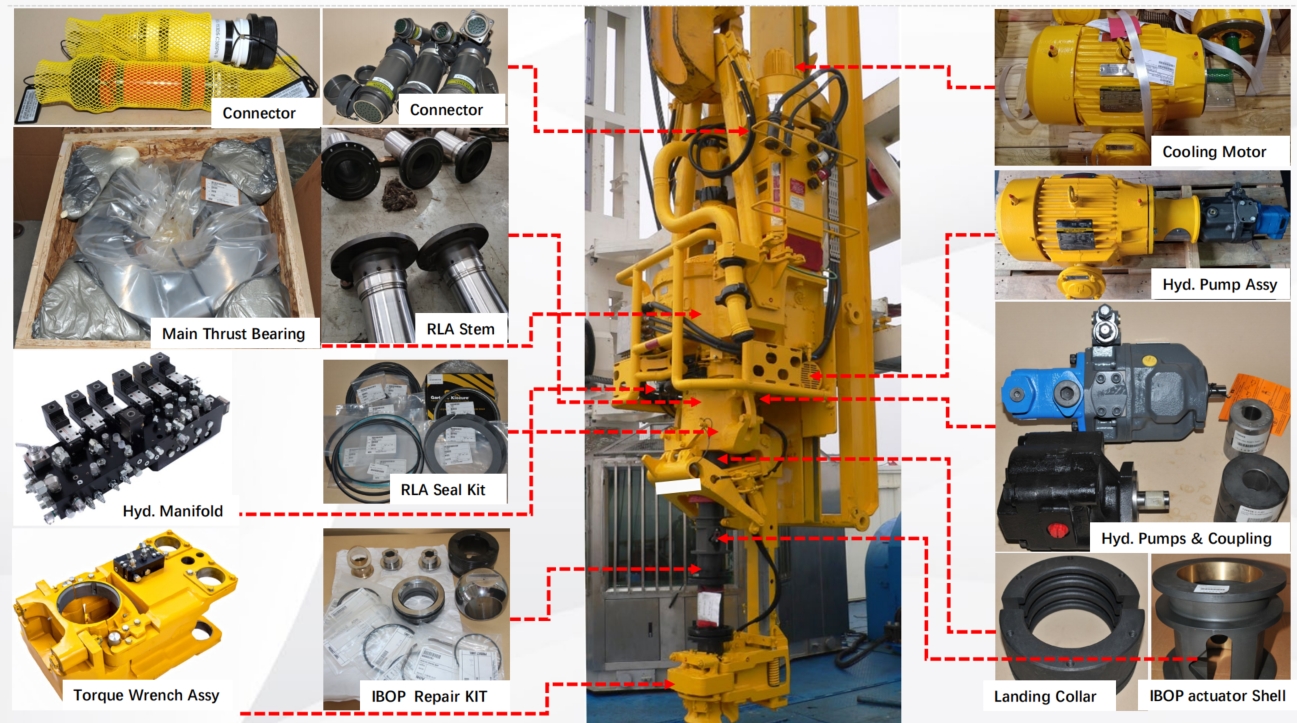 Connector

Connector

Main Thrust Bearing

RLA Stem

Hyd. Manifold

RLA Seal Kit

Torque Wrench Assy

IBOP Repair KIT

Cooling Motor

Hyd. Pump Assy

Hyd. Pumps & Coupling

Landing Collar

IBOP actuator Shell